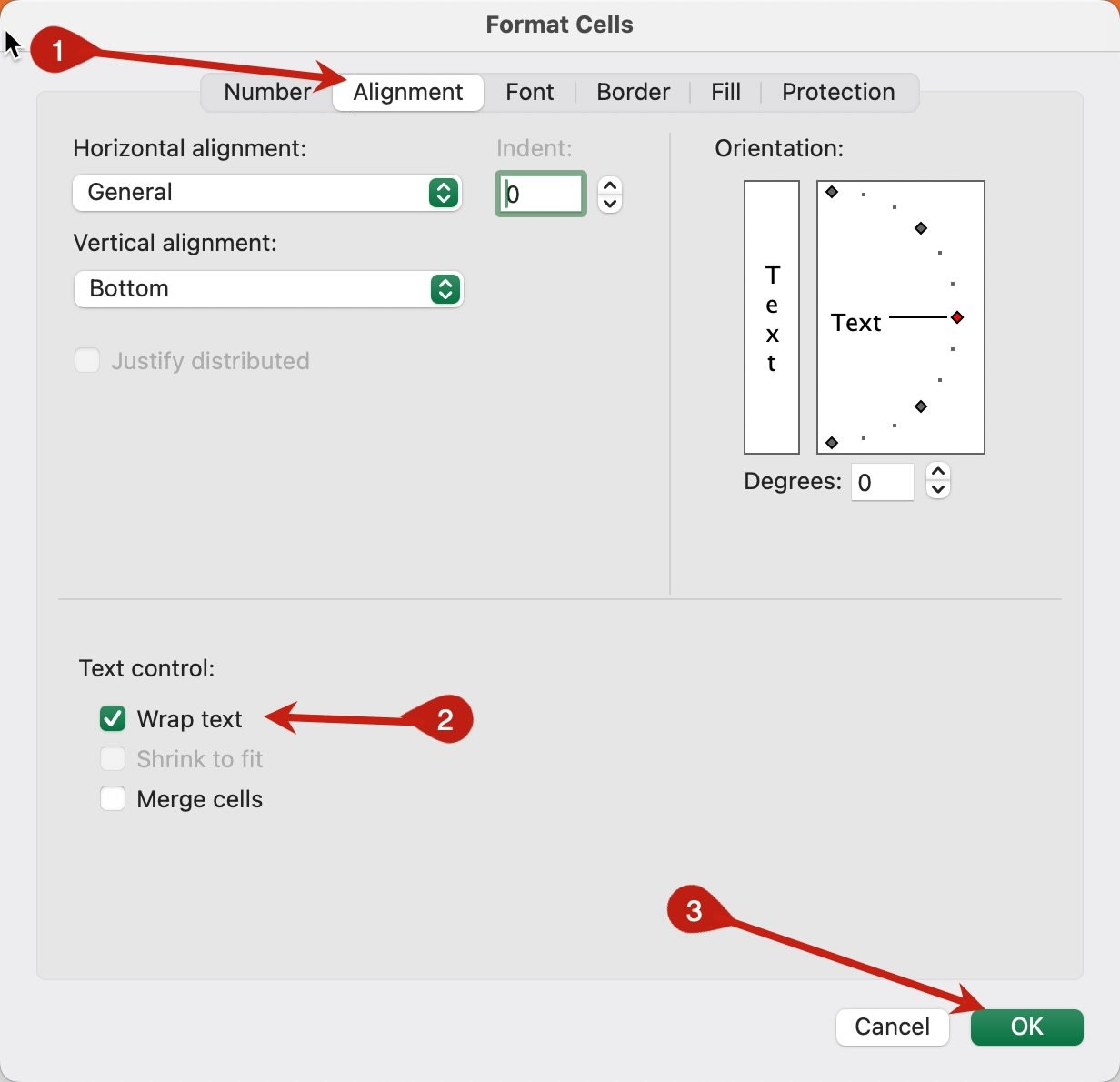 Format Cells

1

Number Alignment Font Border Fill Protection

Horizontal alignment:
General

Indent:
0

Vertical alignment:
Bottom

Justify distributed

Orientation:

T
e
x
t

Text

Degrees: 0

Text control:

Wrap text

2

Shrink to fit

Merge cells

3

Cancel OK