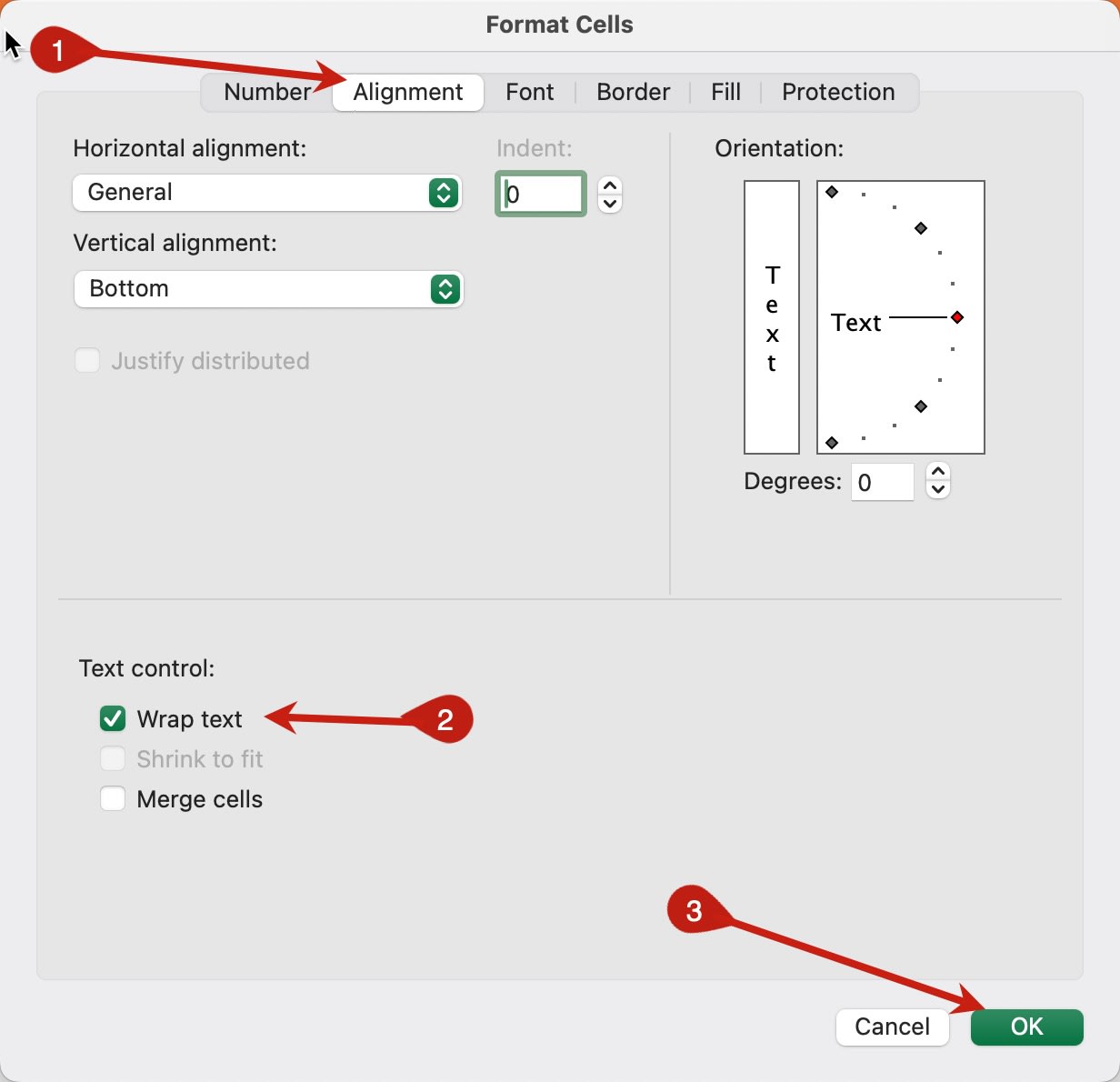 Format Cells

1

Number Alignment Font Border Fill Protection

Horizontal alignment:

General

Indent:

0

Vertical alignment:

Bottom

Justify distributed

Orientation:

T
e
x
t

Text

Degrees: 0

Text control:

Wrap text

2

Shrink to fit

Merge cells

3

Cancel

OK